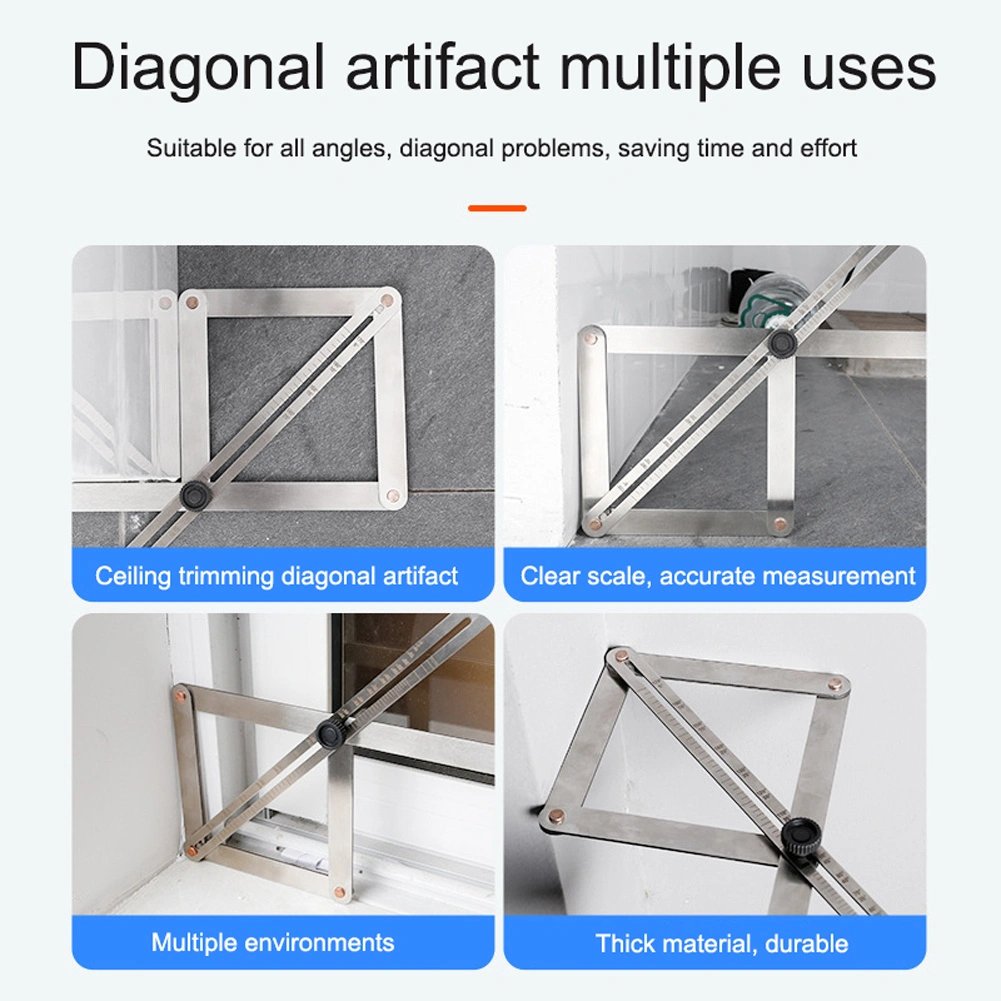 Diagonal artifact multiple uses

Suitable for all angles, diagonal problems, saving time and effort

Ceiling trimming diagonal artifact

Clear scale, accurate measurement

Multiple environments

Thick material, durable