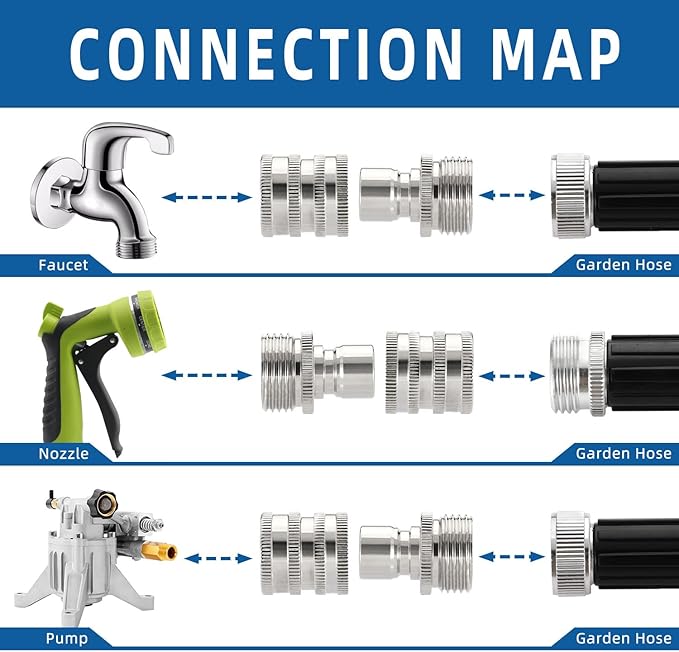 CONNECTION MAP

Faucet

Garden Hose

Nozzle

Garden Hose

Pump

Garden Hose